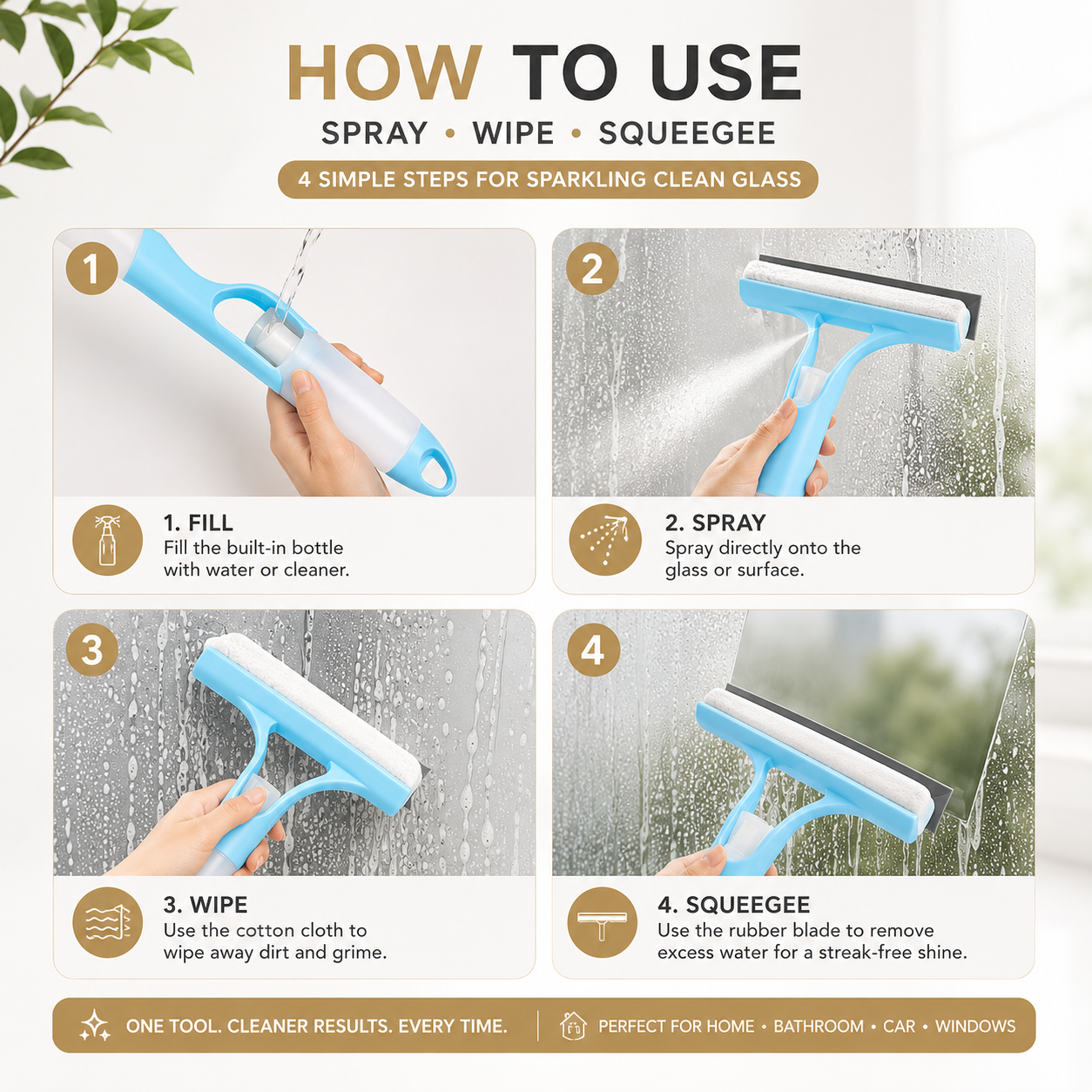 HOW TO USE
SPRAY • WIPE • SQUEEGEE
4 SIMPLE STEPS FOR SPARKLING CLEAN GLASS

1
1. FILL
Fill the built-in bottle with water or cleaner.

2
2. SPRAY
Spray directly onto the glass or surface.

3
3. WIPE
Use the cotton cloth to wipe away dirt and grime.

4
4. SQUEEGEE
Use the rubber blade to remove excess water for a streak-free shine.

ONE TOOL. CLEANER RESULTS. EVERY TIME.
PERFECT FOR HOME • BATHROOM • CAR • WINDOWS