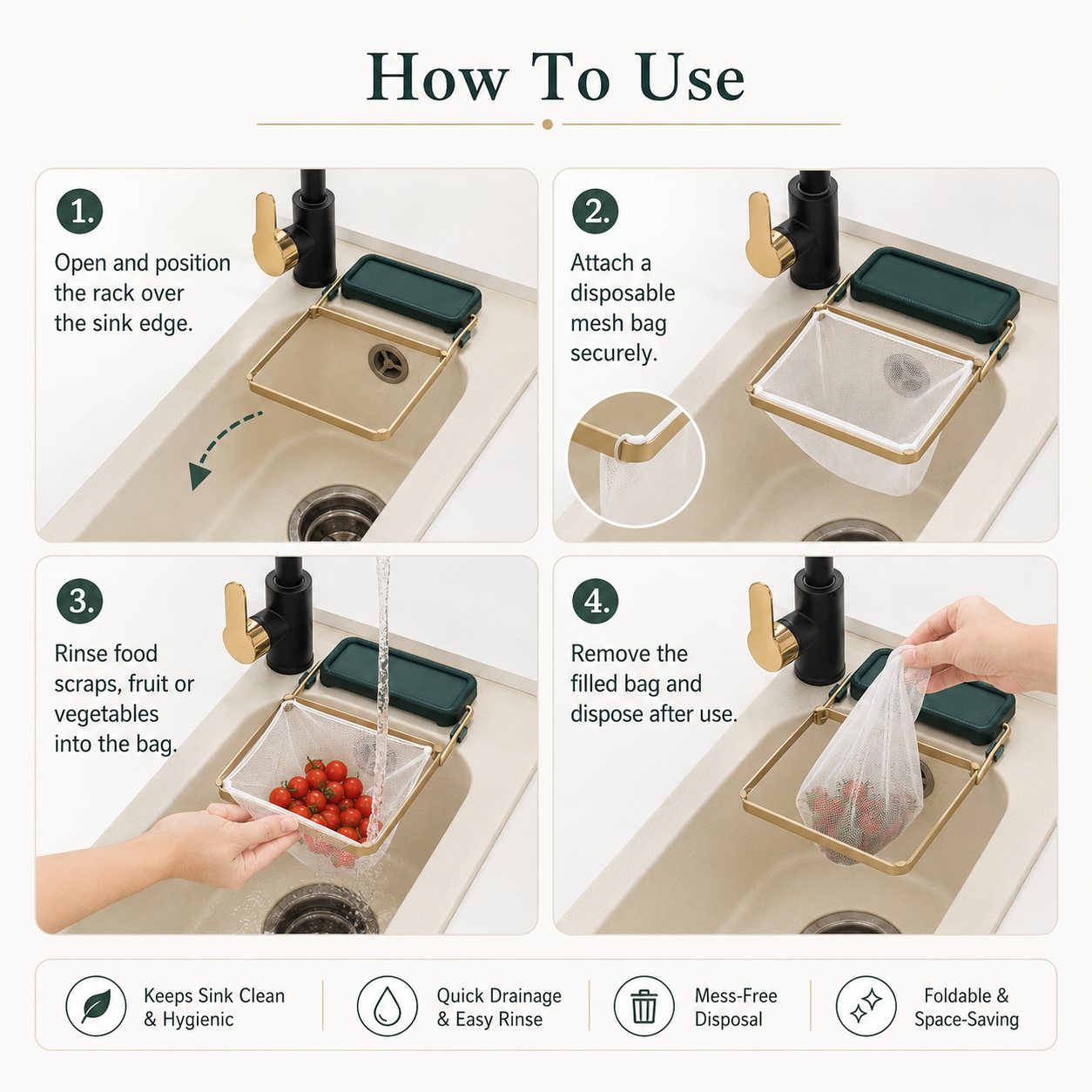 How To Use

1.
Open and position the rack over the sink edge.

2.
Attach a disposable mesh bag securely.

3.
Rinse food scraps, fruit or vegetables into the bag.

4.
Remove the filled bag and dispose after use.

Keeps Sink Clean & Hygienic

Quick Drainage & Easy Rinse

Mess-Free Disposal

Foldable & Space-Saving