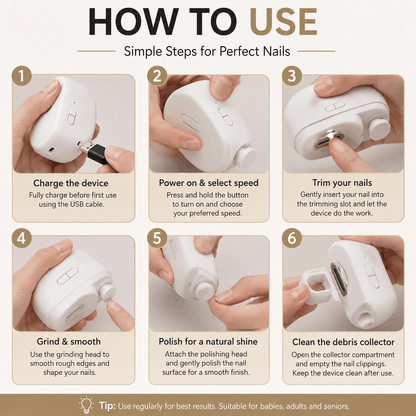 HOW TO USE

Simple Steps for Perfect Nails

1

Charge the device

Fully charge before first use using the USB cable.

2

Power on & select speed

Press and hold the button to turn on and choose your preferred speed.

3

Trim your nails

Gently insert your nail into the trimming slot and let the device do the work.

4

Grind & smooth

Use the grinding head to smooth rough edges and shape your nails.

5

Polish for a natural shine

Attach the polishing head and gently polish the nail surface for a smooth finish.

6

Clean the debris collector

Open the collector compartment and empty the nail clippings. Keep the device clean after use.

Tip: Use regularly for best results. Suitable for babies, adults and seniors.