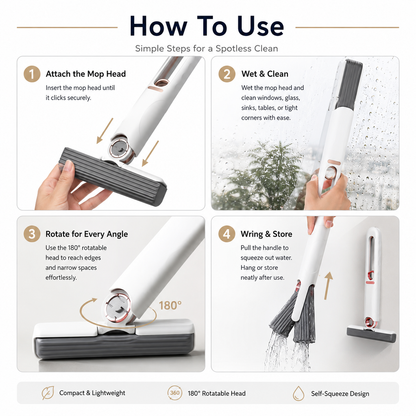 How To Use

Simple Steps for a Spotless Clean

1 Attach the Mop Head
Insert the mop head until it clicks securely.

2 Wet & Clean
Wet the mop head and clean windows, glass, sinks, tables, or tight corners with ease.

3 Rotate for Every Angle
Use the 180° rotatable head to reach edges and narrow spaces effortlessly.

180°

4 Wring & Store
Pull the handle to squeeze out water. Hang or store neatly after use.

Compact & Lightweight

360

180° Rotatable Head

Self-Squeeze Design