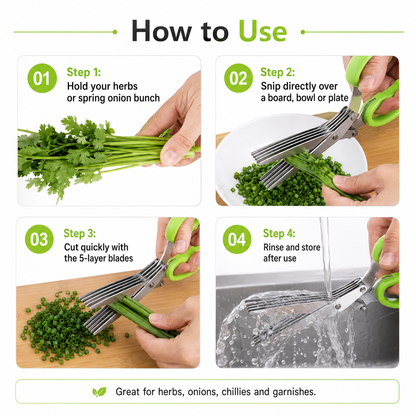 How to Use

01 Step 1:
Hold your herbs or spring onion bunch

02 Step 2:
Snip directly over a board, bowl or plate

03 Step 3:
Cut quickly with the 5-layer blades

04 Step 4:
Rinse and store after use

Great for herbs, onions, chillies and garnishes.