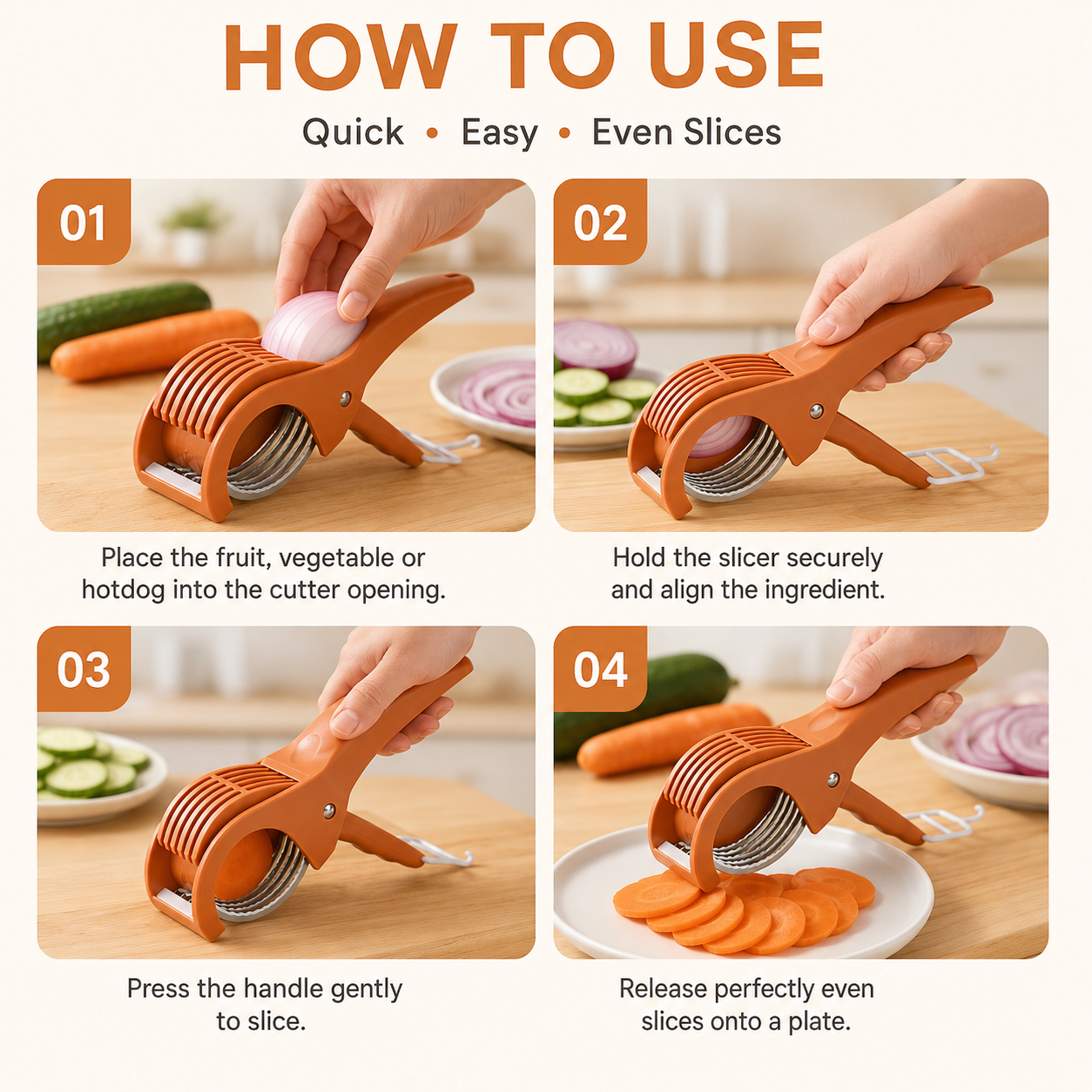 HOW TO USE

Quick • Easy • Even Slices

01

Place the fruit, vegetable or hotdog into the cutter opening.

02

Hold the slicer securely and align the ingredient.

03

Press the handle gently to slice.

04

Release perfectly even slices onto a plate.