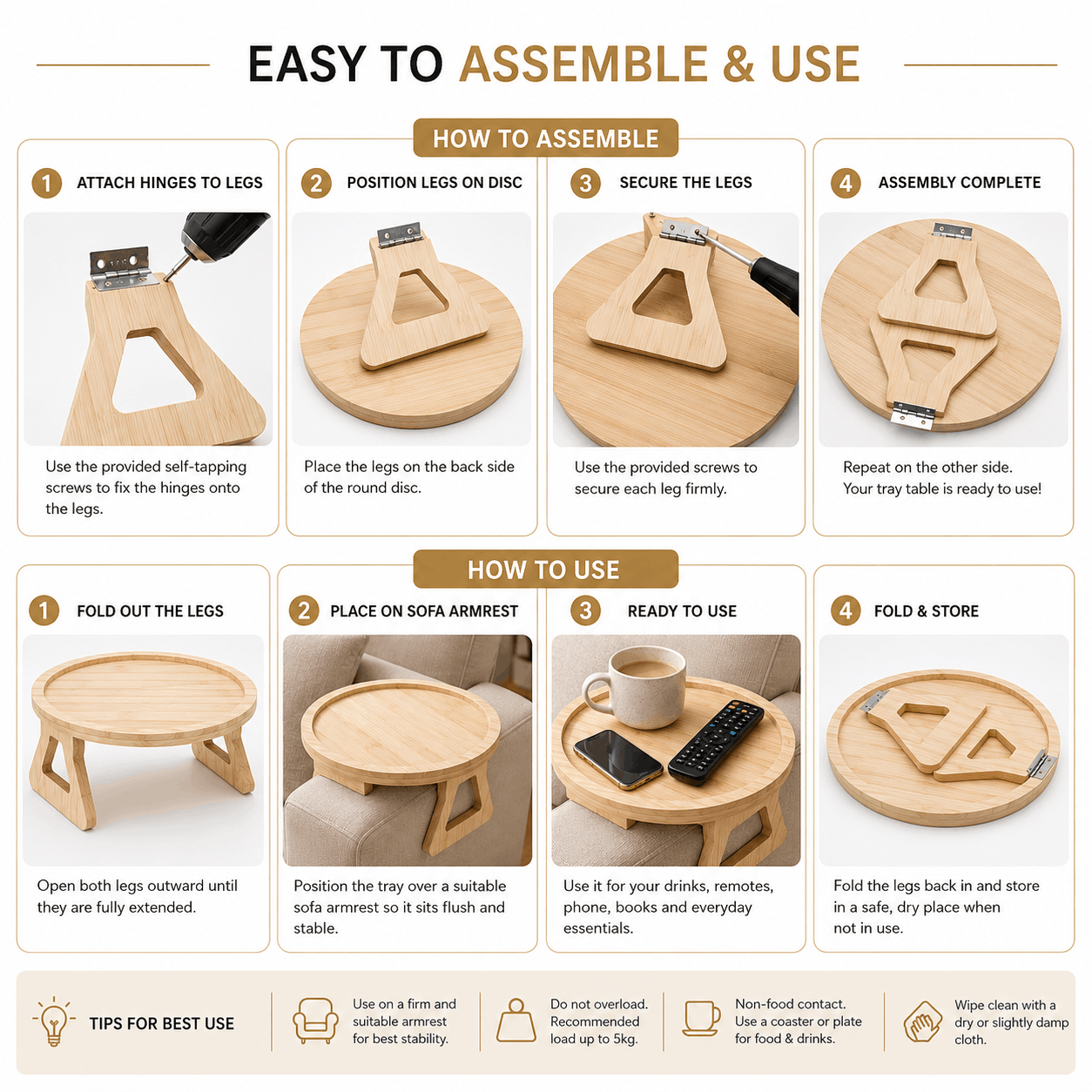 EASY TO ASSEMBLE & USE

HOW TO ASSEMBLE

1 ATTACH HINGES TO LEGS

Use the provided self-tapping screws to fix the hinges onto the legs.

2 POSITION LEGS ON DISC

Place the legs on the back side of the round disc.

3 SECURE THE LEGS

Use the provided screws to secure each leg firmly.

4 ASSEMBLY COMPLETE

Repeat on the other side. Your tray table is ready to use!

HOW TO USE

1 FOLD OUT THE LEGS

Open both legs outward until they are fully extended.

2 PLACE ON SOFA ARMREST

Position the tray over a suitable sofa armrest so it sits flush and stable.

3 READY TO USE

Use it for your drinks, remotes, phone, books and everyday essentials.

4 FOLD & STORE

Fold the legs back in and store in a safe, dry place when not in use.

TIPS FOR BEST USE

Use on a firm and suitable armrest for best stability.

Do not overload. Recommended load up to 5kg.

Non-food contact. Use a coaster or plate for food & drinks.

Wipe clean with a dry or slightly damp cloth.